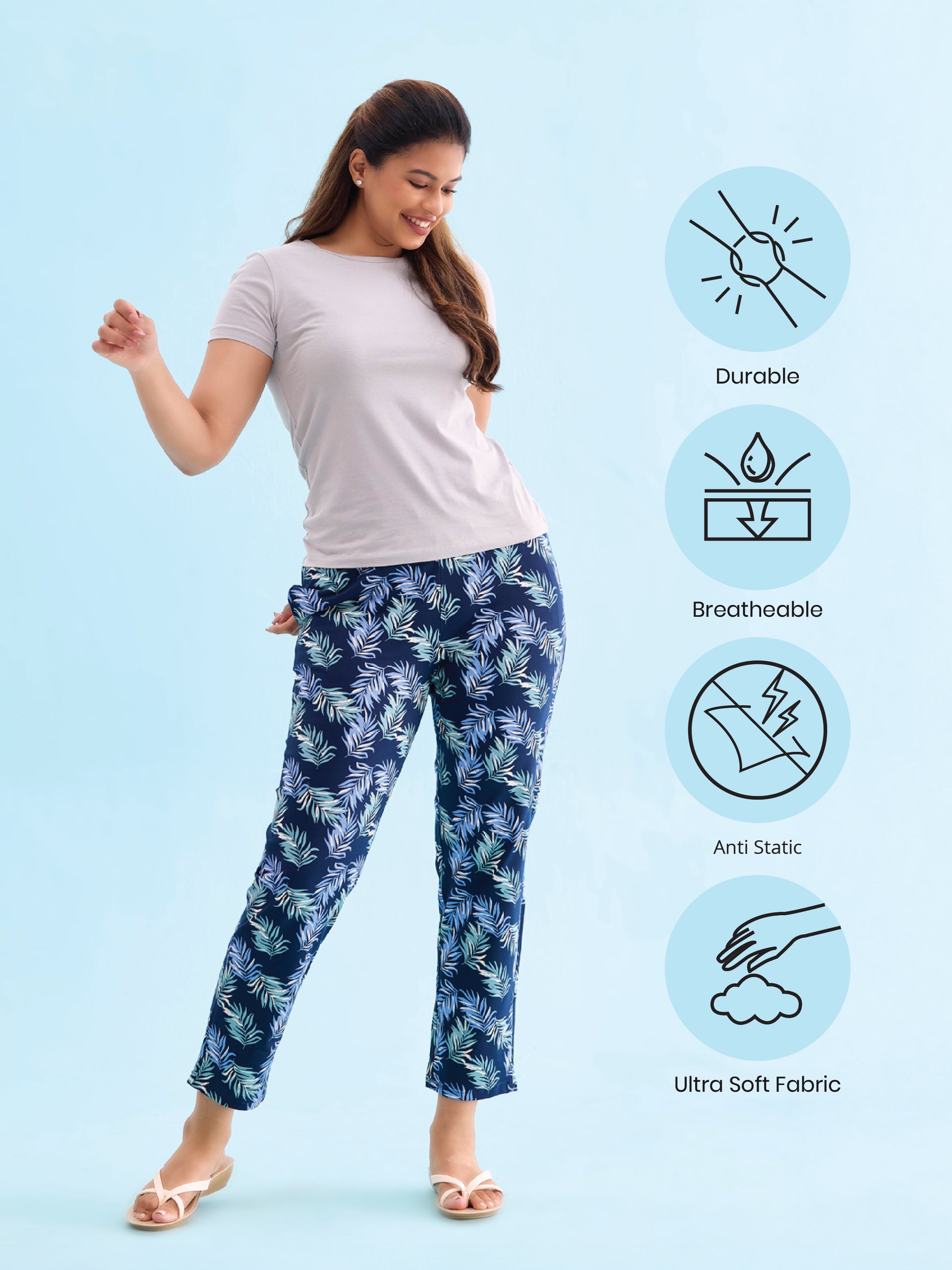 Durable

Breatheable

Anti Static

Ultra Soft Fabric