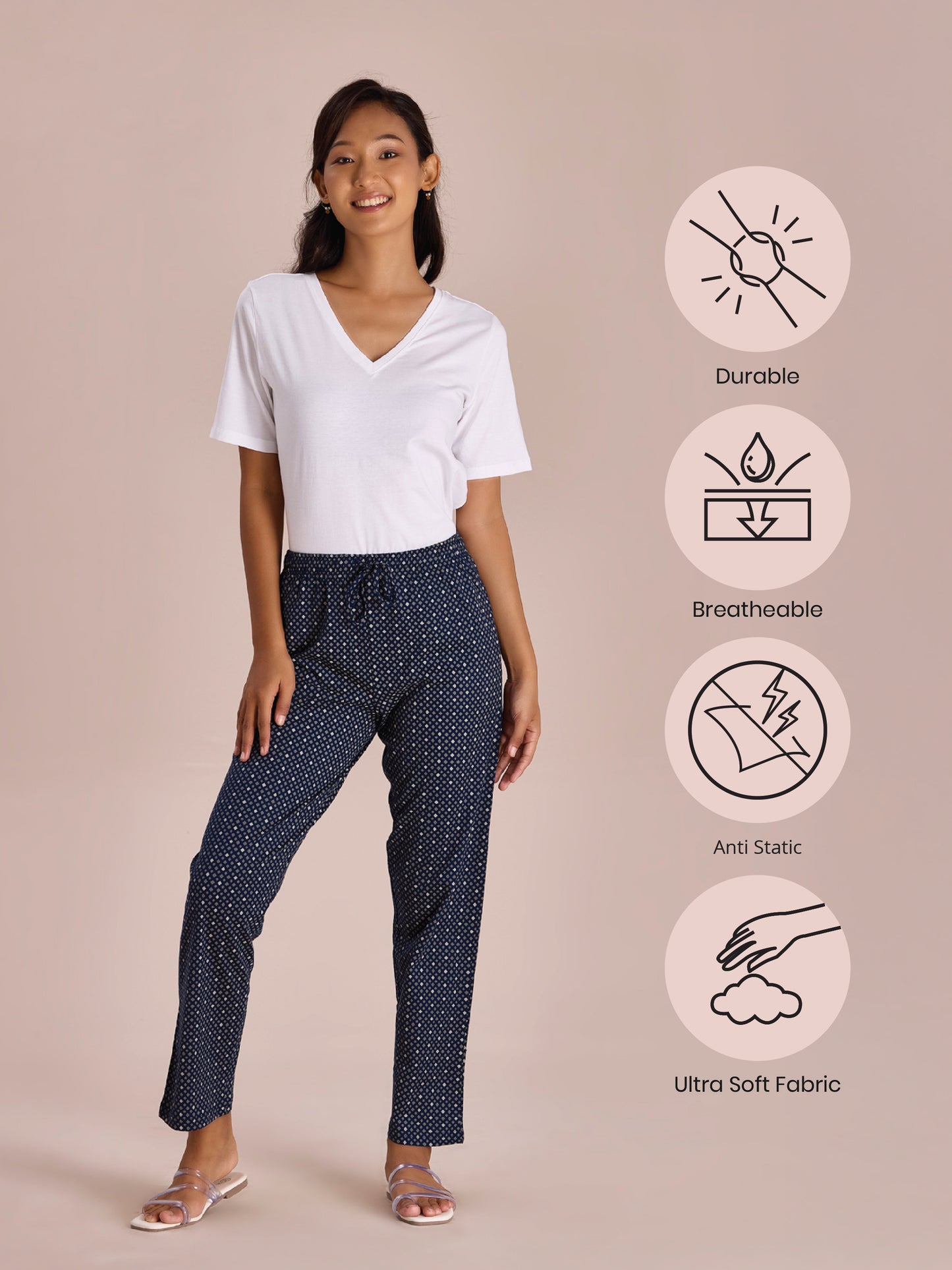 Durable

Breatheable

Anti Static

Ultra Soft Fabric