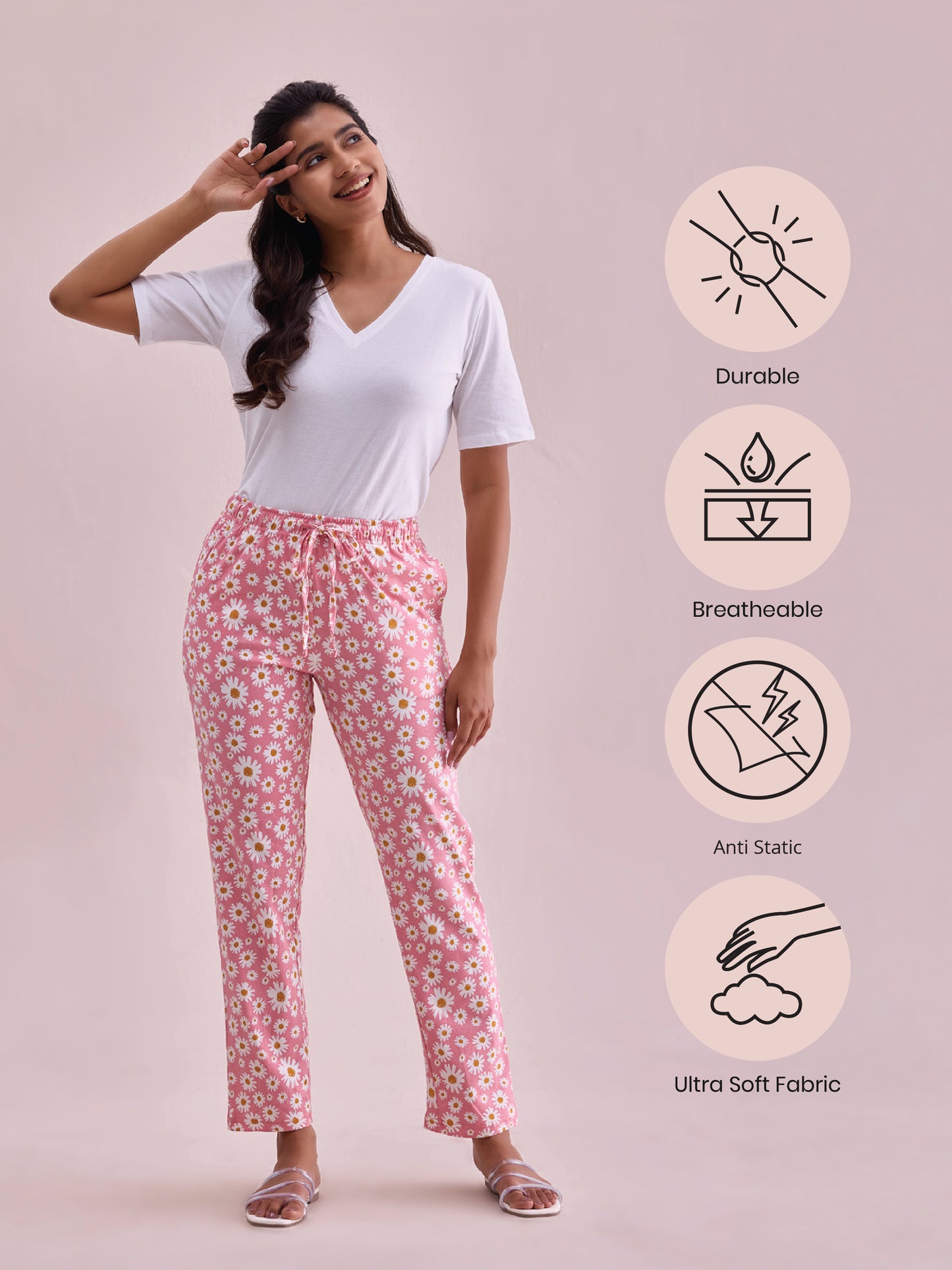 Durable

Breatheable

Anti Static

Ultra Soft Fabric