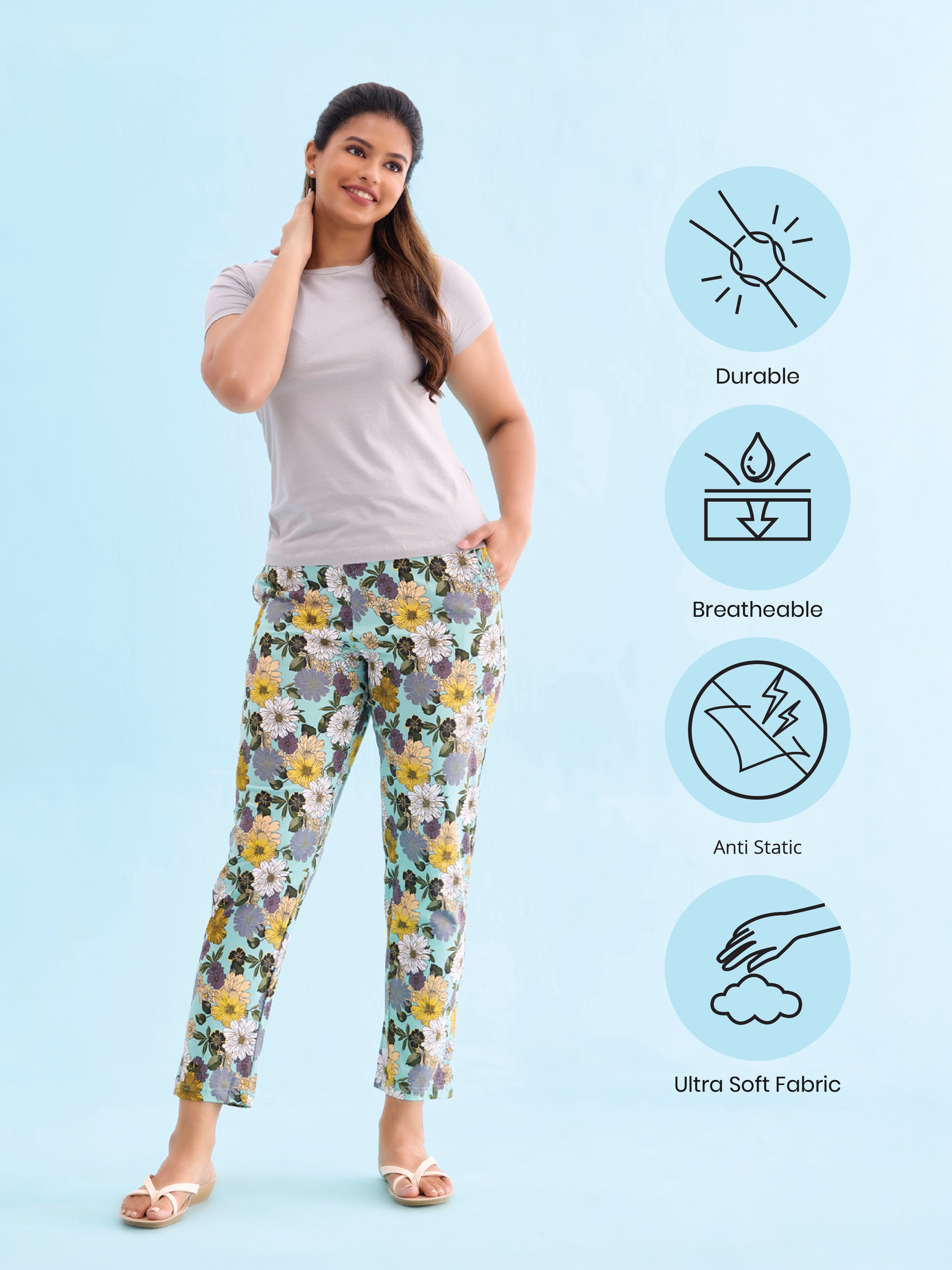 Durable

Breatheable

Anti Static

Ultra Soft Fabric