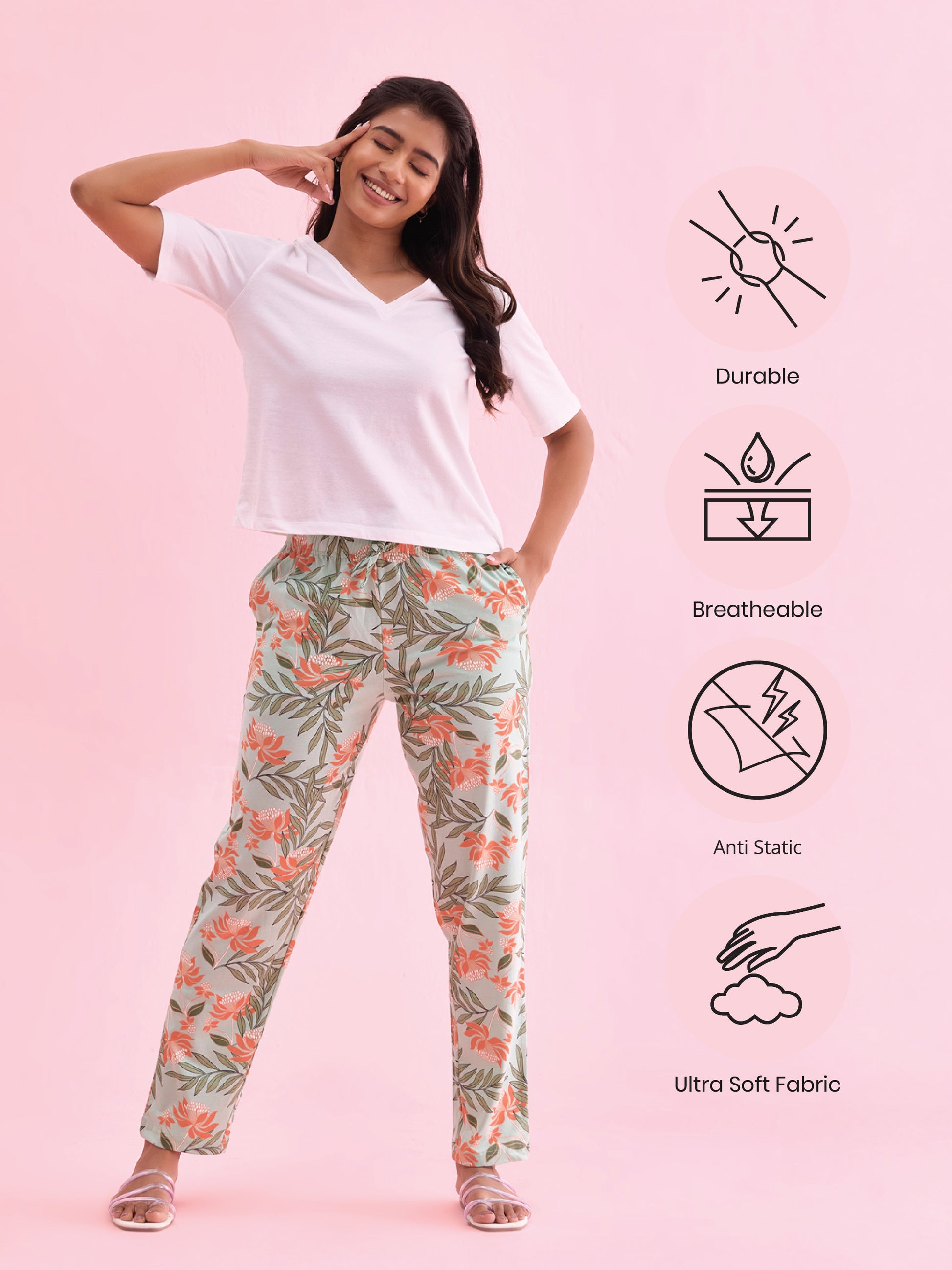 Durable

Breatheable

Anti Static

Ultra Soft Fabric