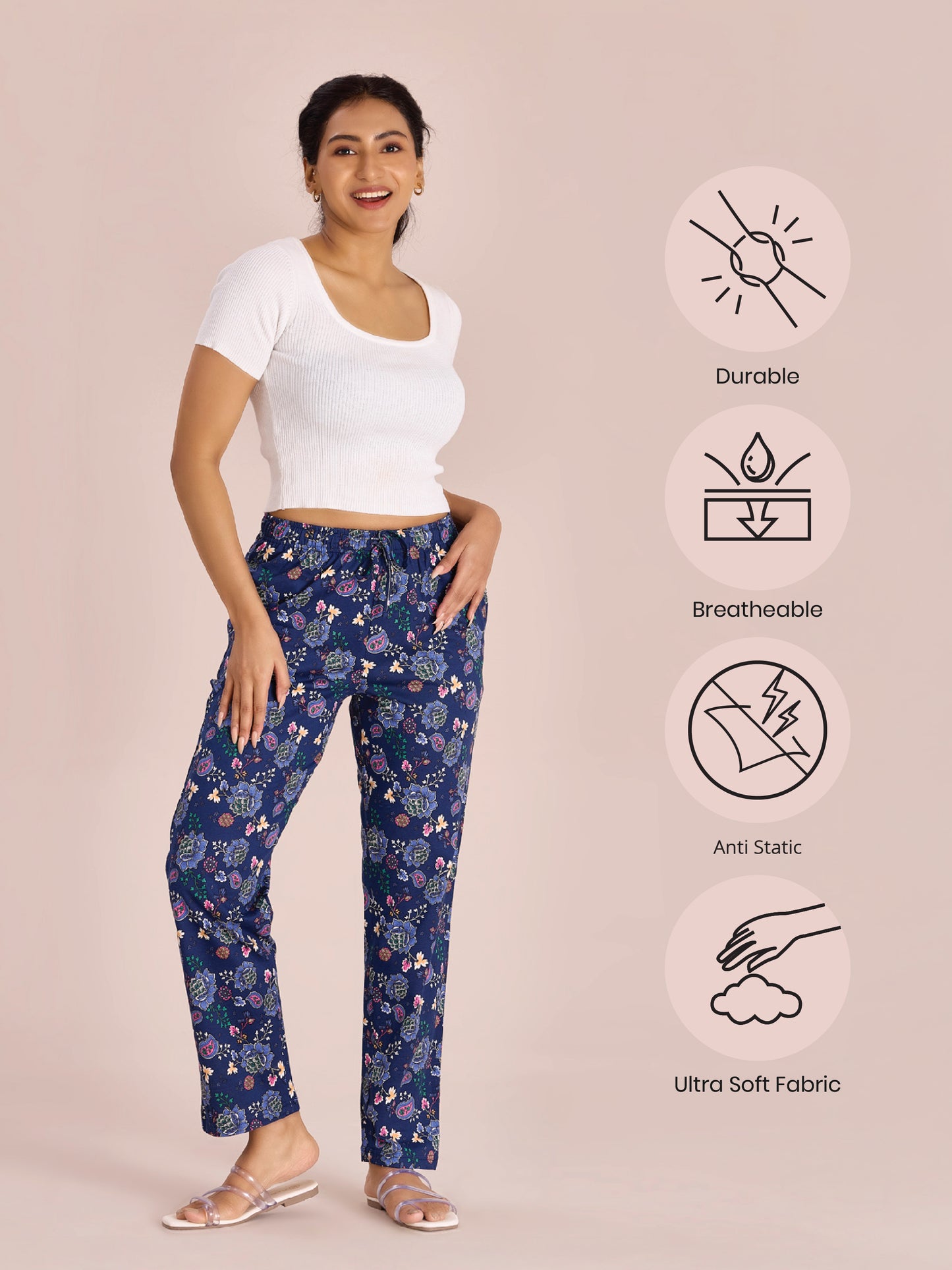 Durable

Breatheable

Anti Static

Ultra Soft Fabric