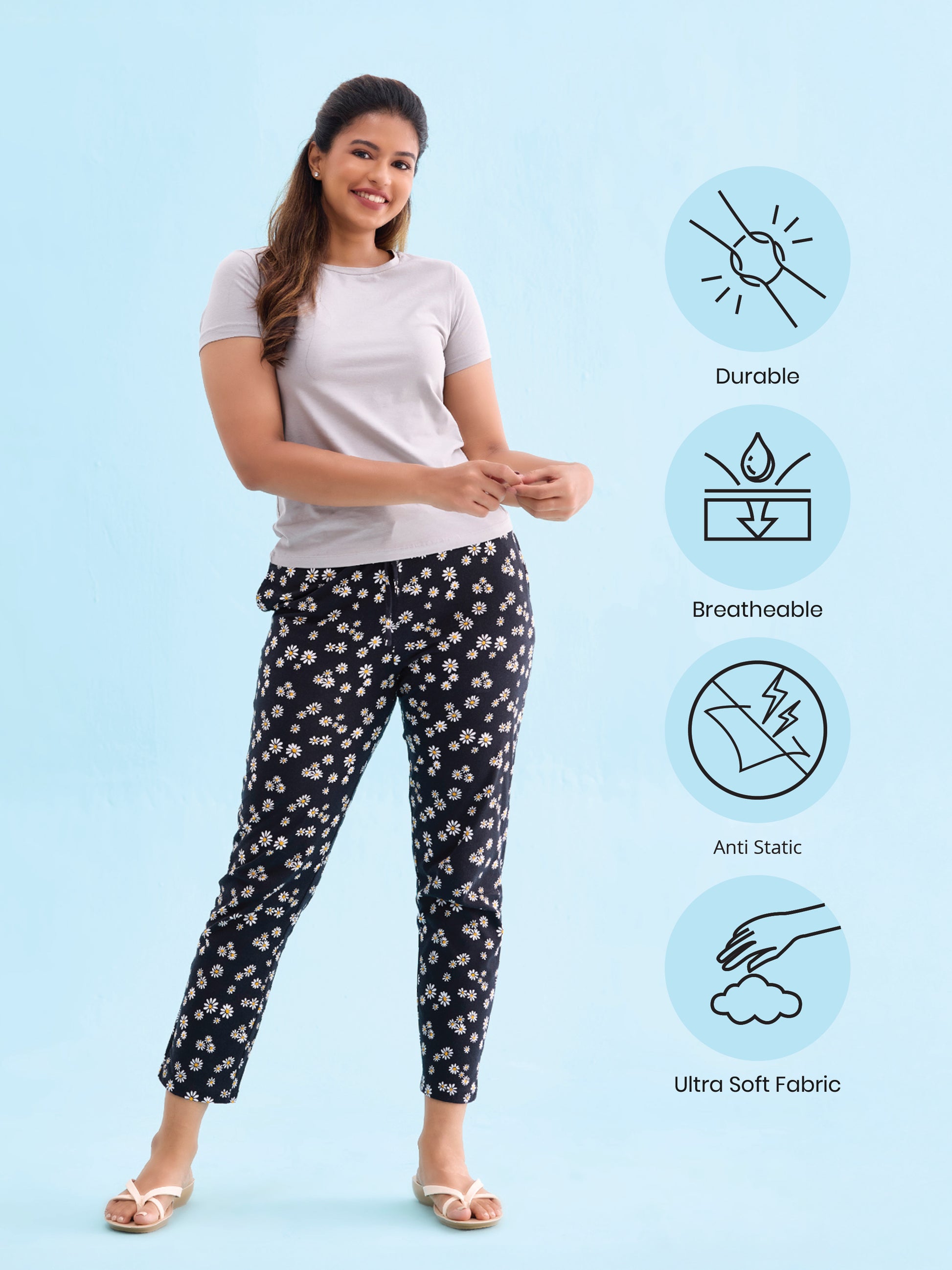 Durable

Breatheable

Anti Static

Ultra Soft Fabric