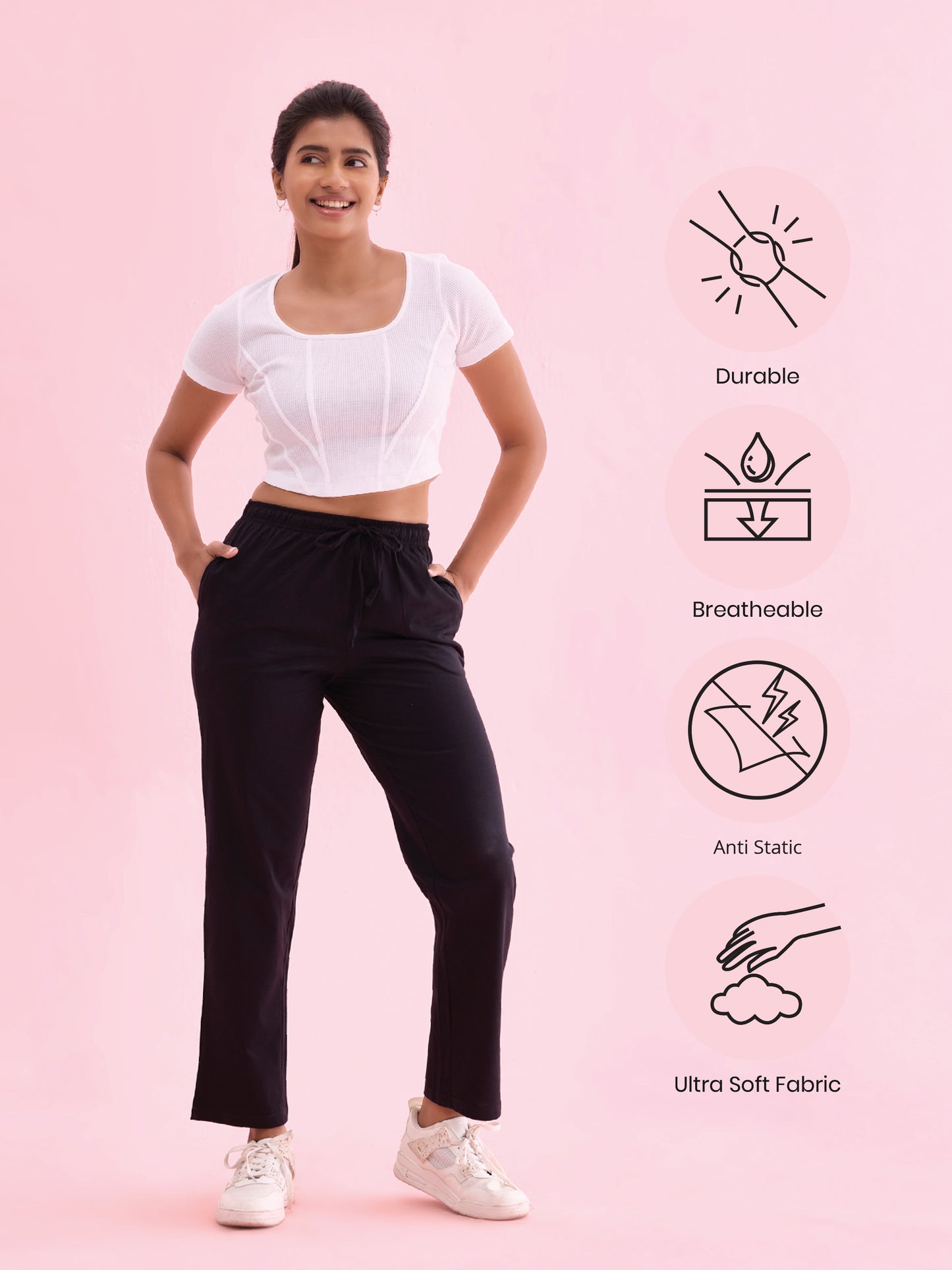 Durable

Breatheable

Anti Static

Ultra Soft Fabric