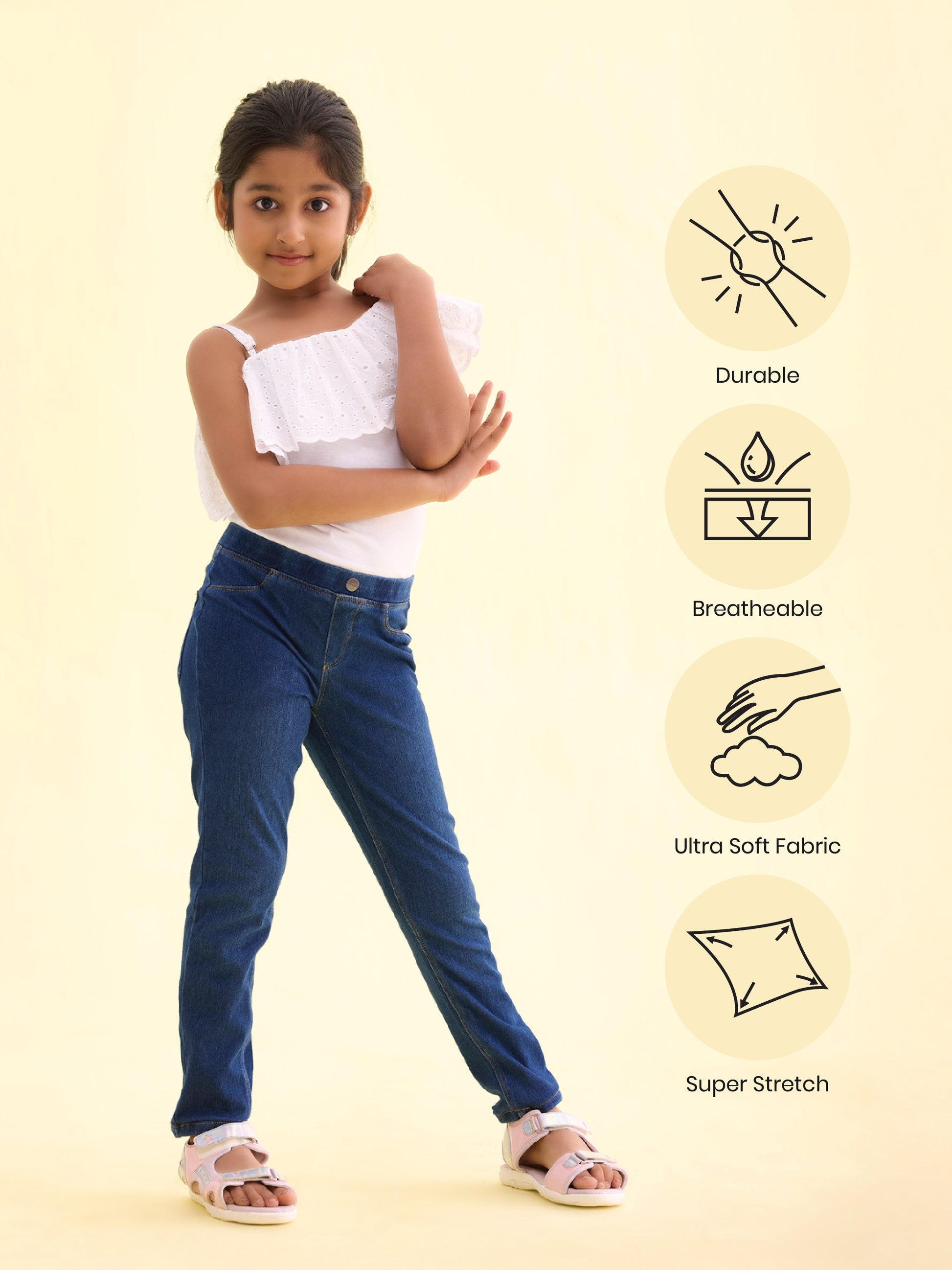 Durable

Breatheable

Ultra Soft Fabric

Super Stretch