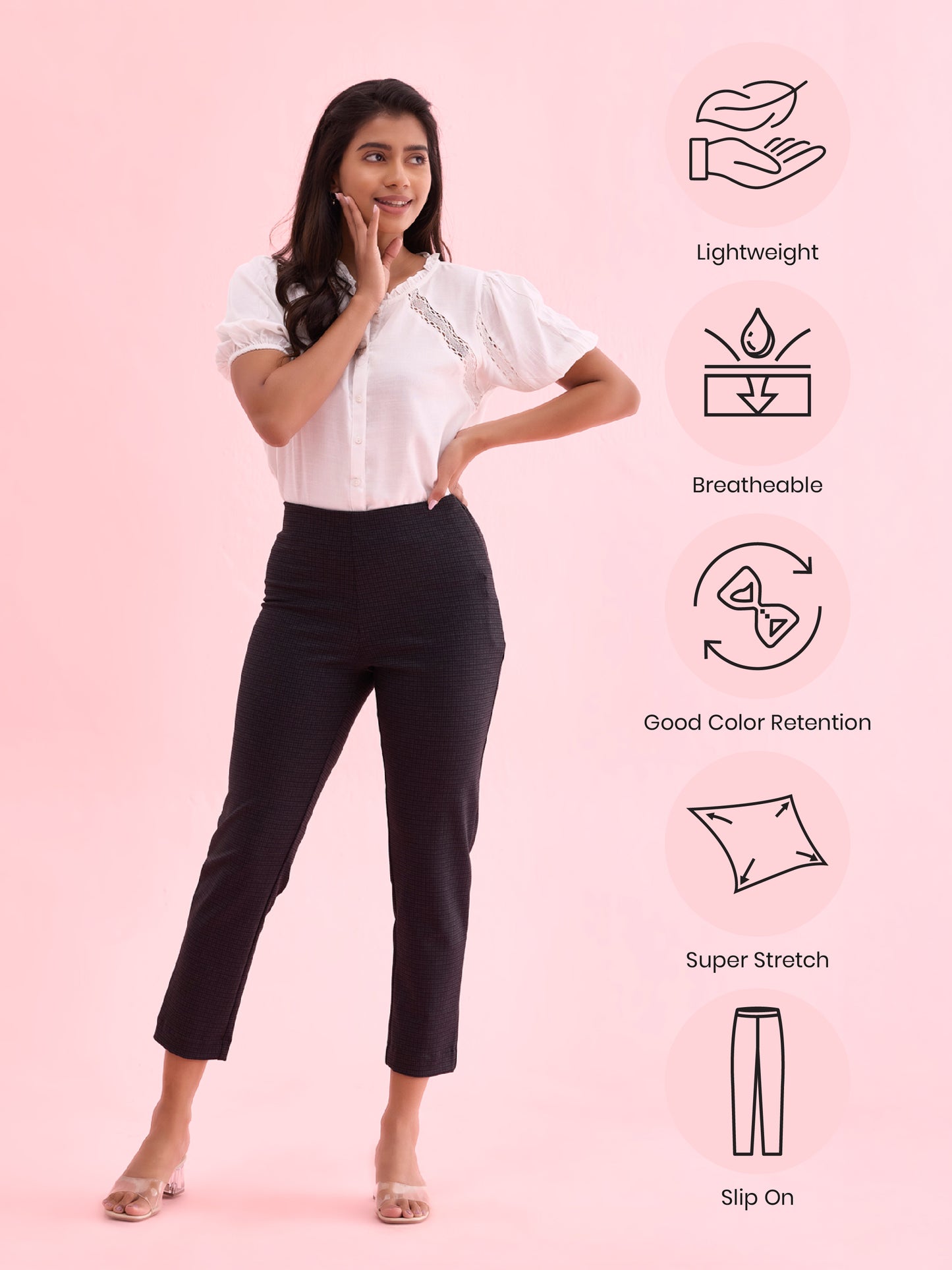 Lightweight

Breatheable

Good Color Retention

Super Stretch

Slip On