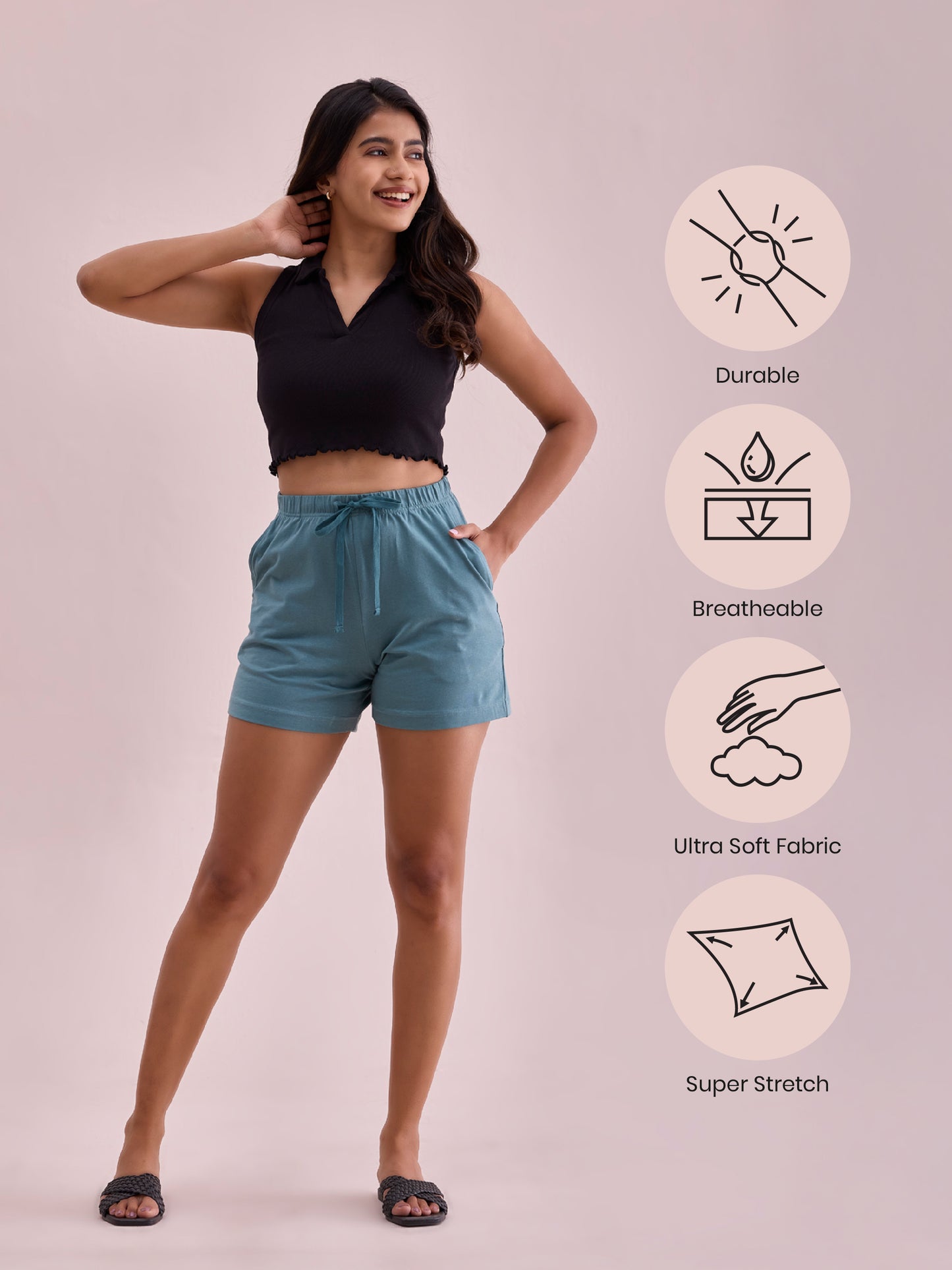 Durable

Breatheable

Ultra Soft Fabric

Super Stretch