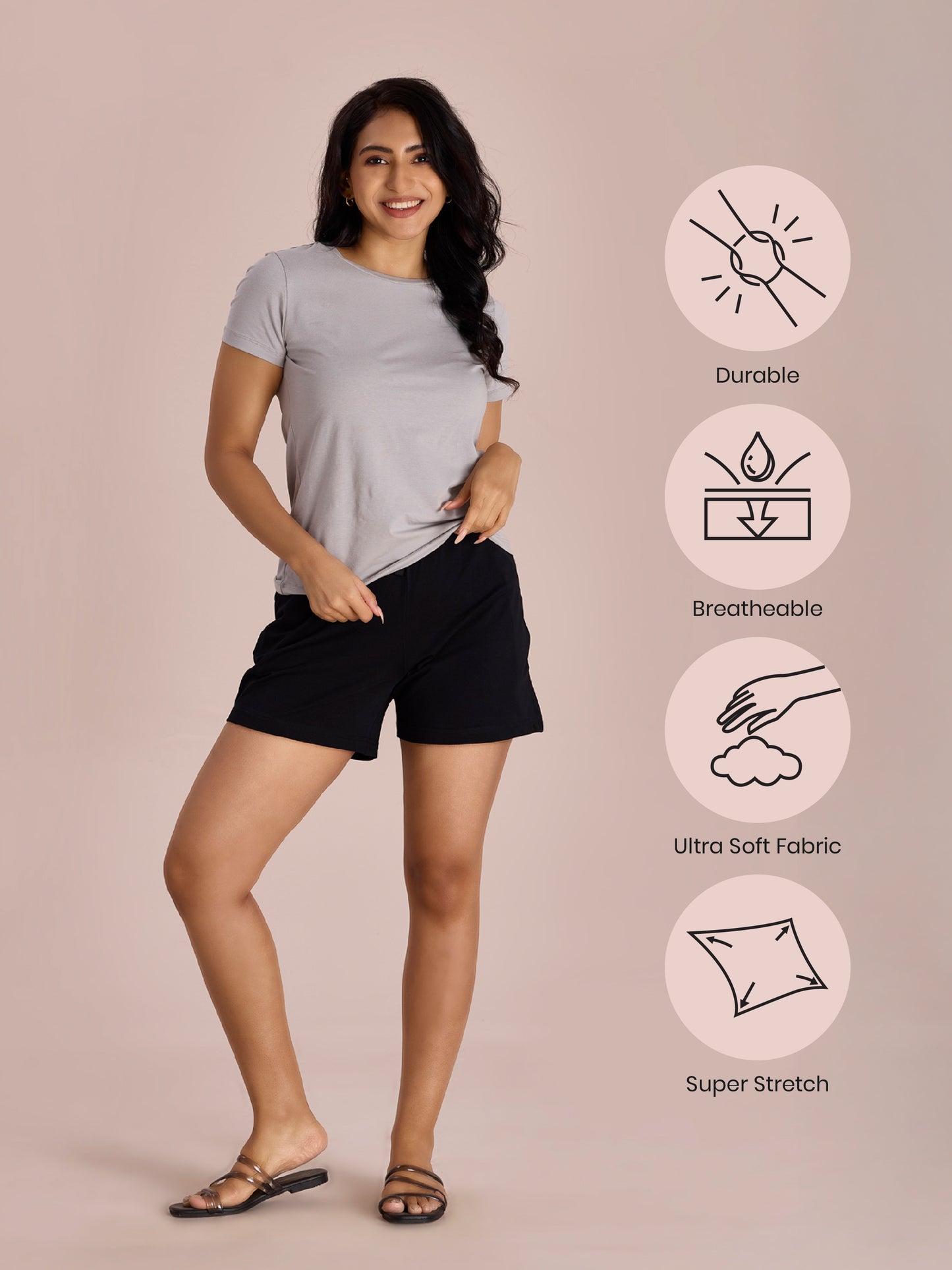 Durable

Breatheable

Ultra Soft Fabric

Super Stretch