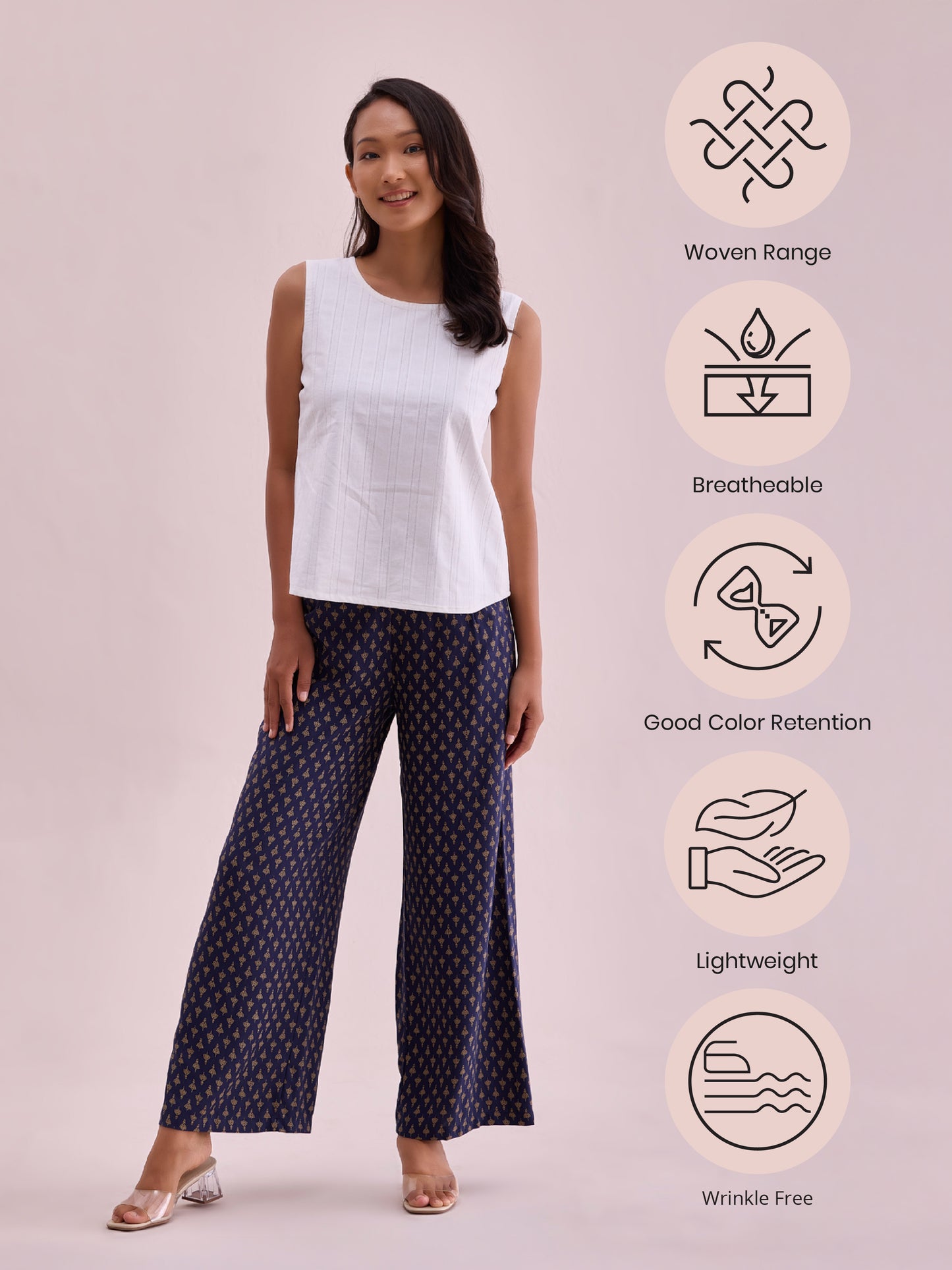 Woven Range

Breatheable

Good Color Retention

Lightweight

Wrinkle Free