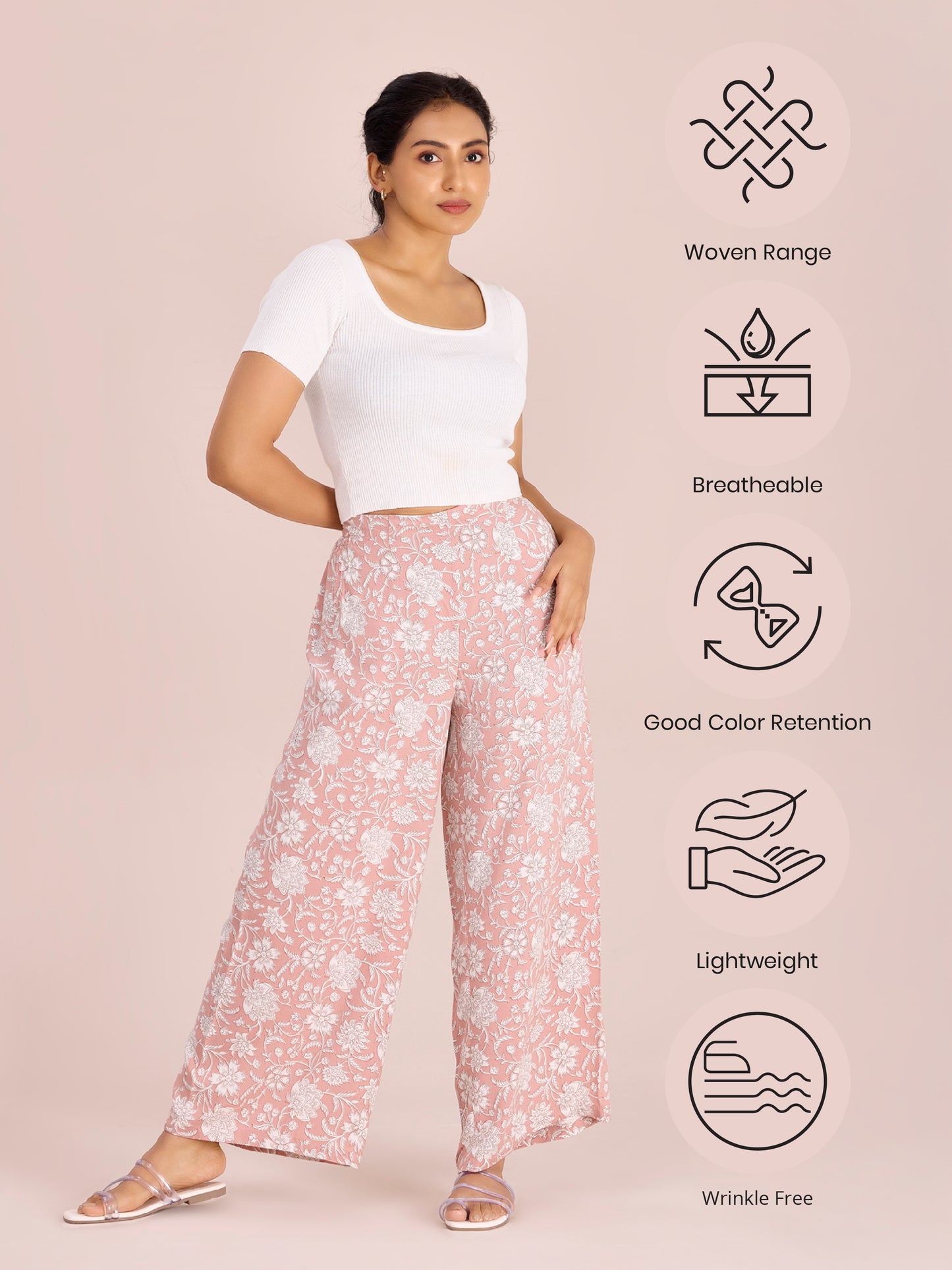 Woven Range

Breatheable

Good Color Retention

Lightweight

Wrinkle Free