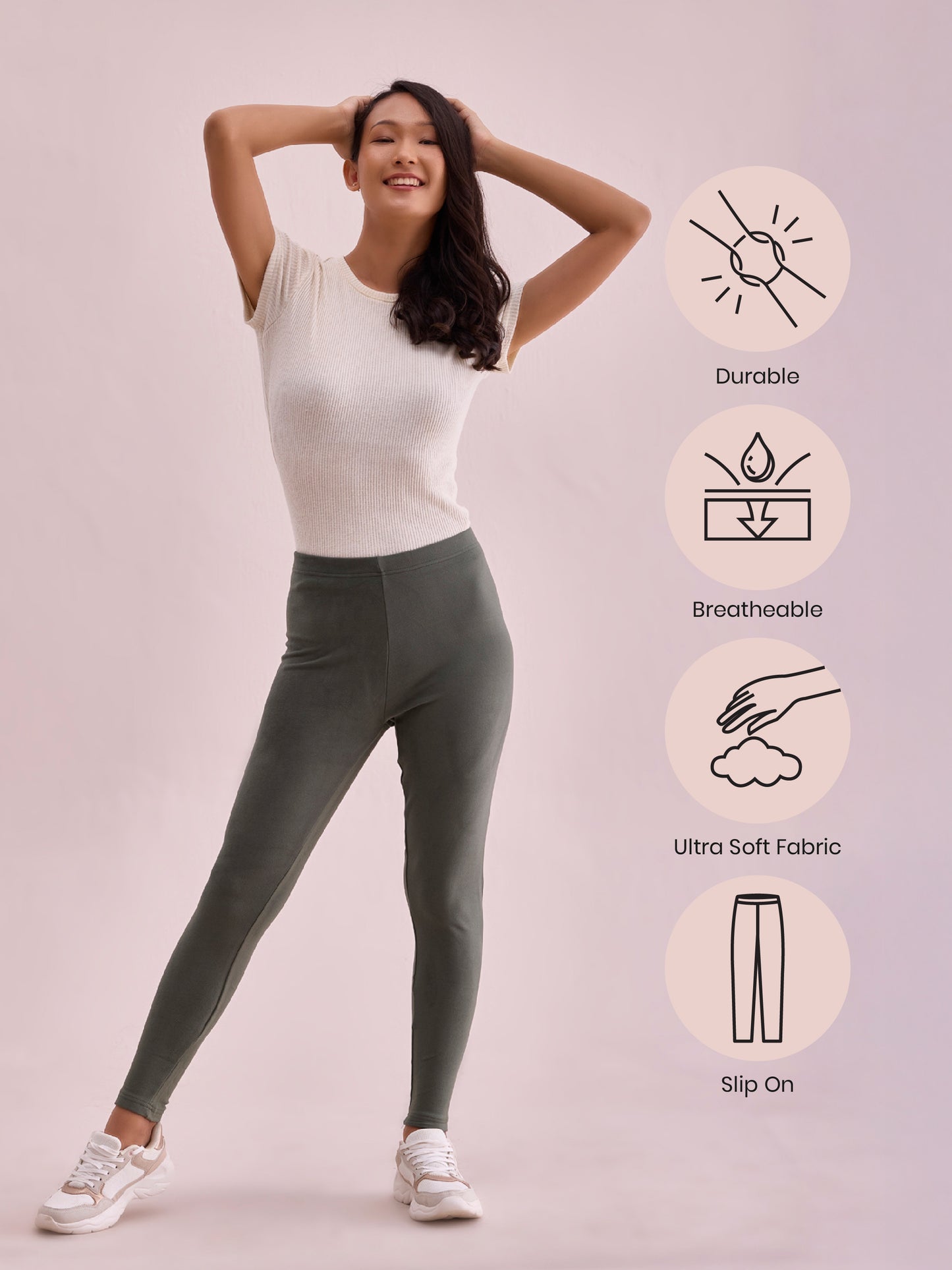 Durable

Breatheable

Ultra Soft Fabric

Slip On