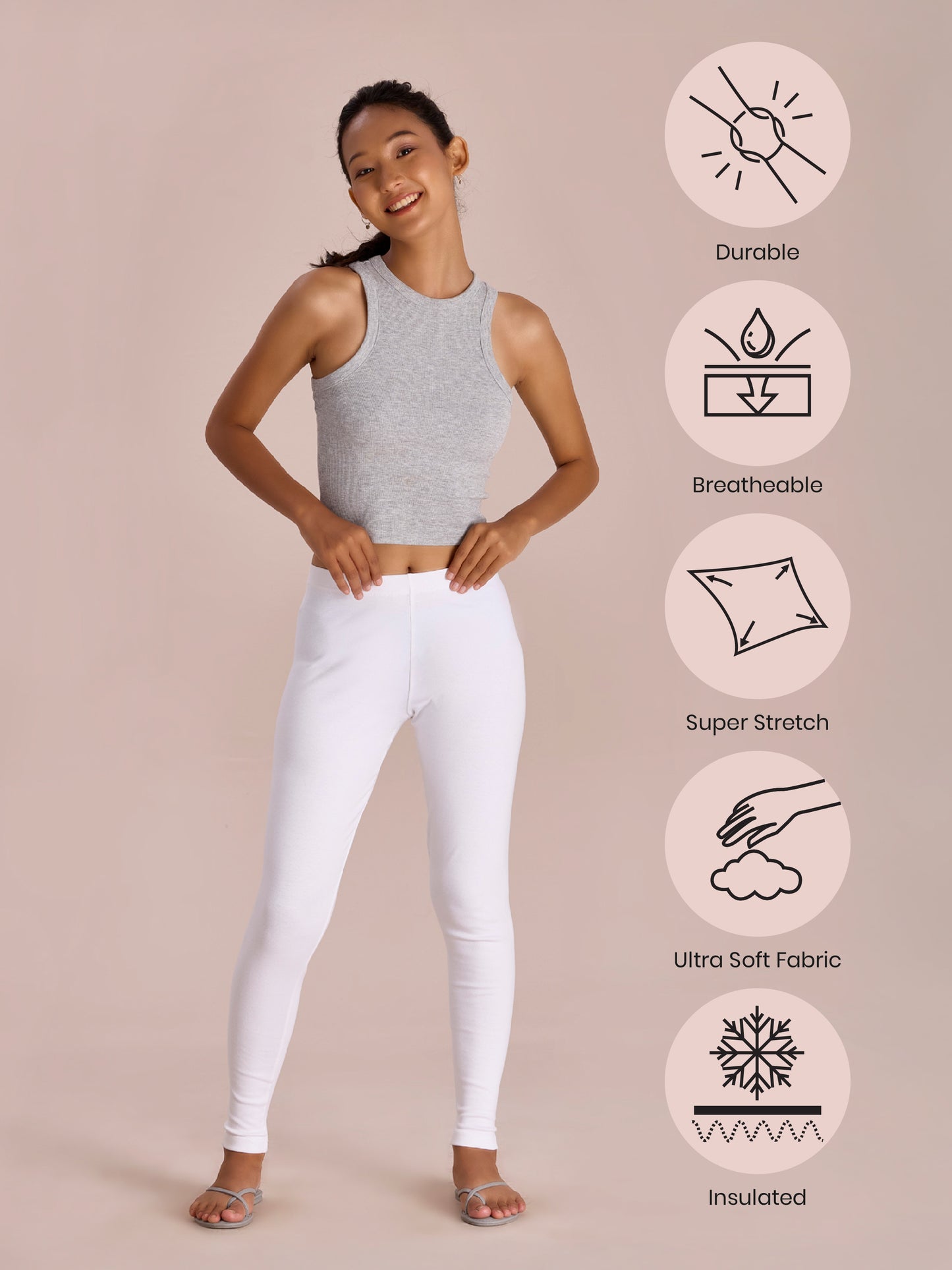 Durable

Breatheable

Super Stretch

Ultra Soft Fabric

Insulated