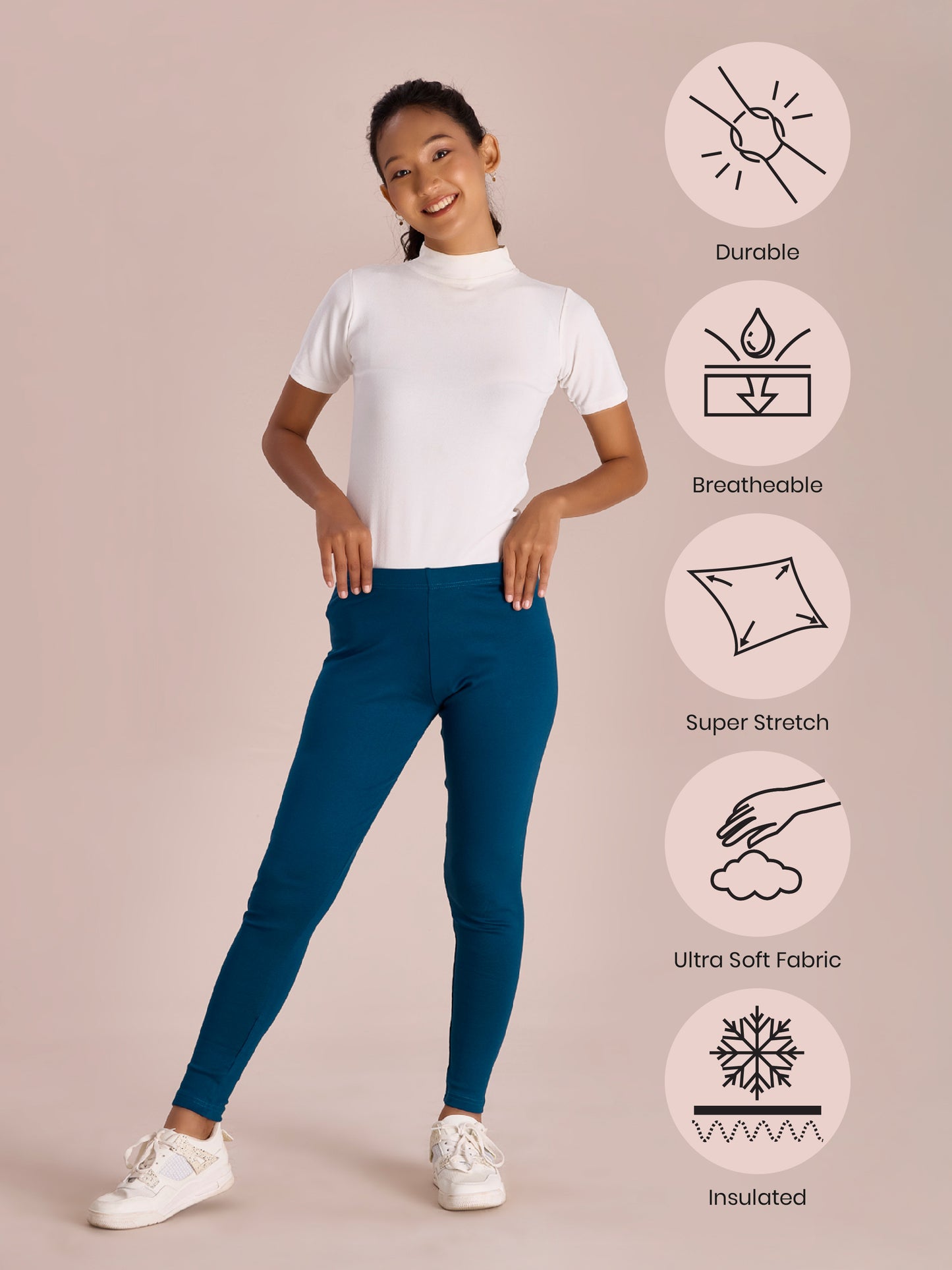 Durable

Breatheable

Super Stretch

Ultra Soft Fabric

Insulated