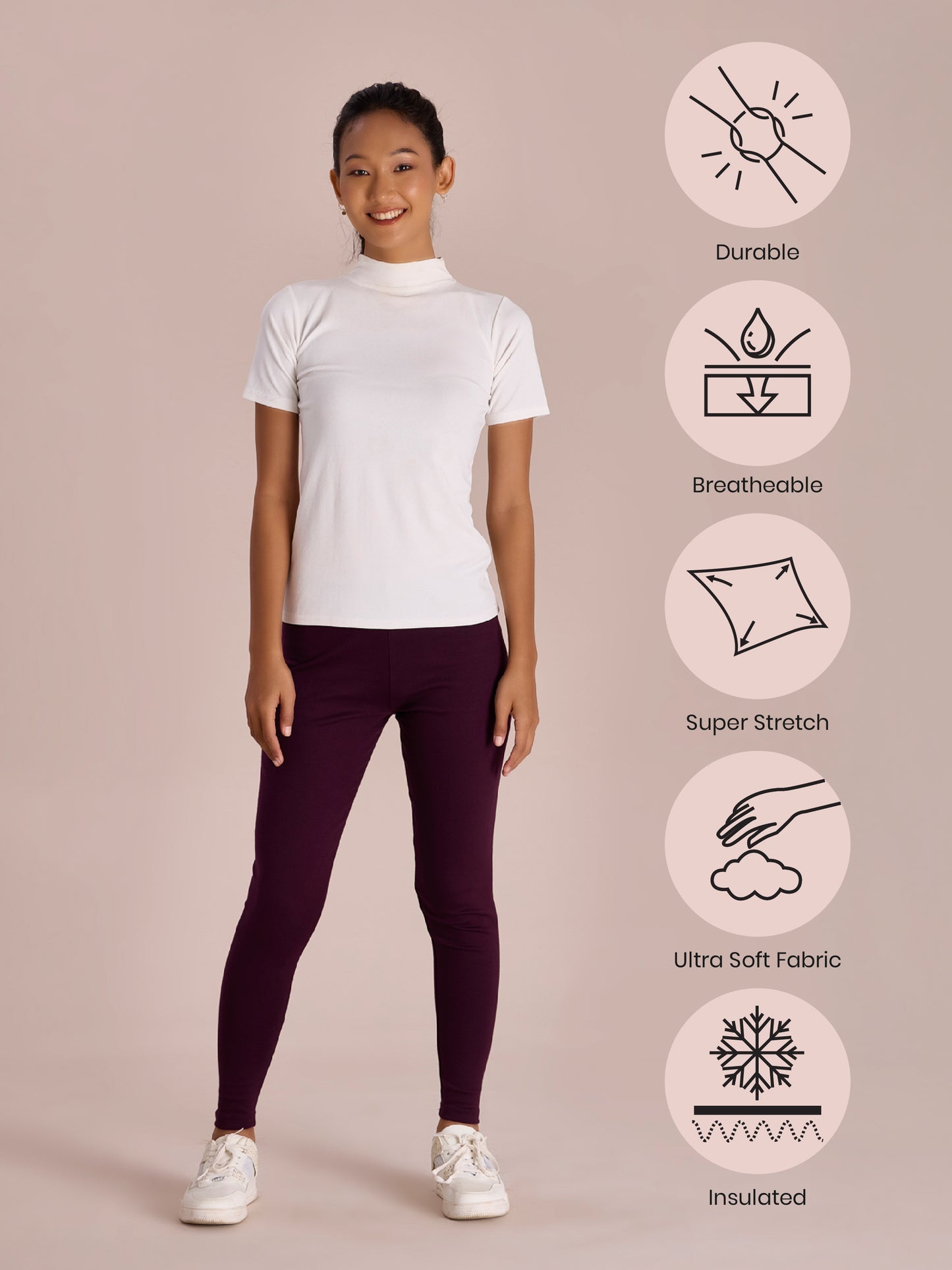 Durable

Breatheable

Super Stretch

Ultra Soft Fabric

Insulated