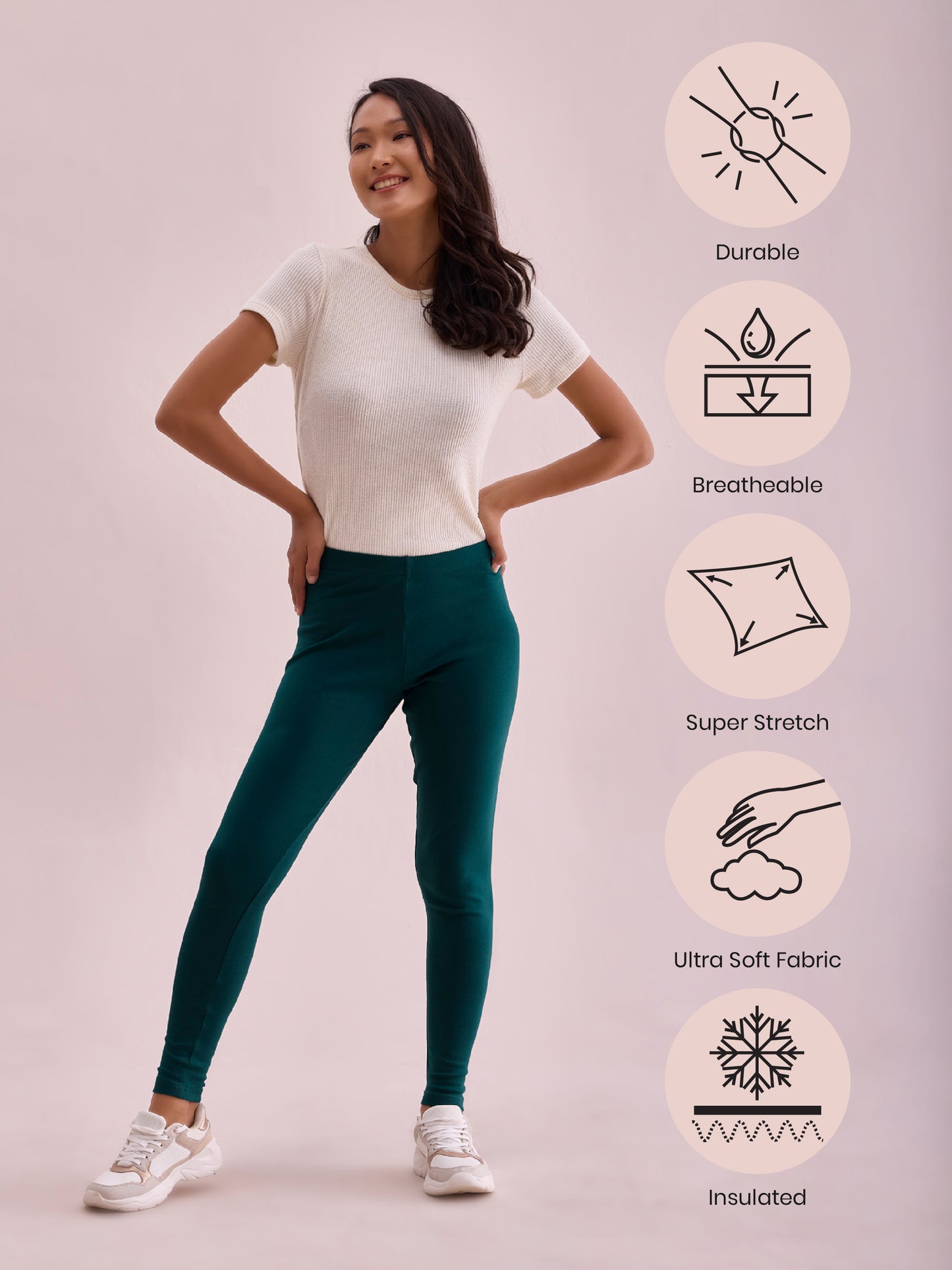 Durable

Breatheable

Super Stretch

Ultra Soft Fabric

Insulated