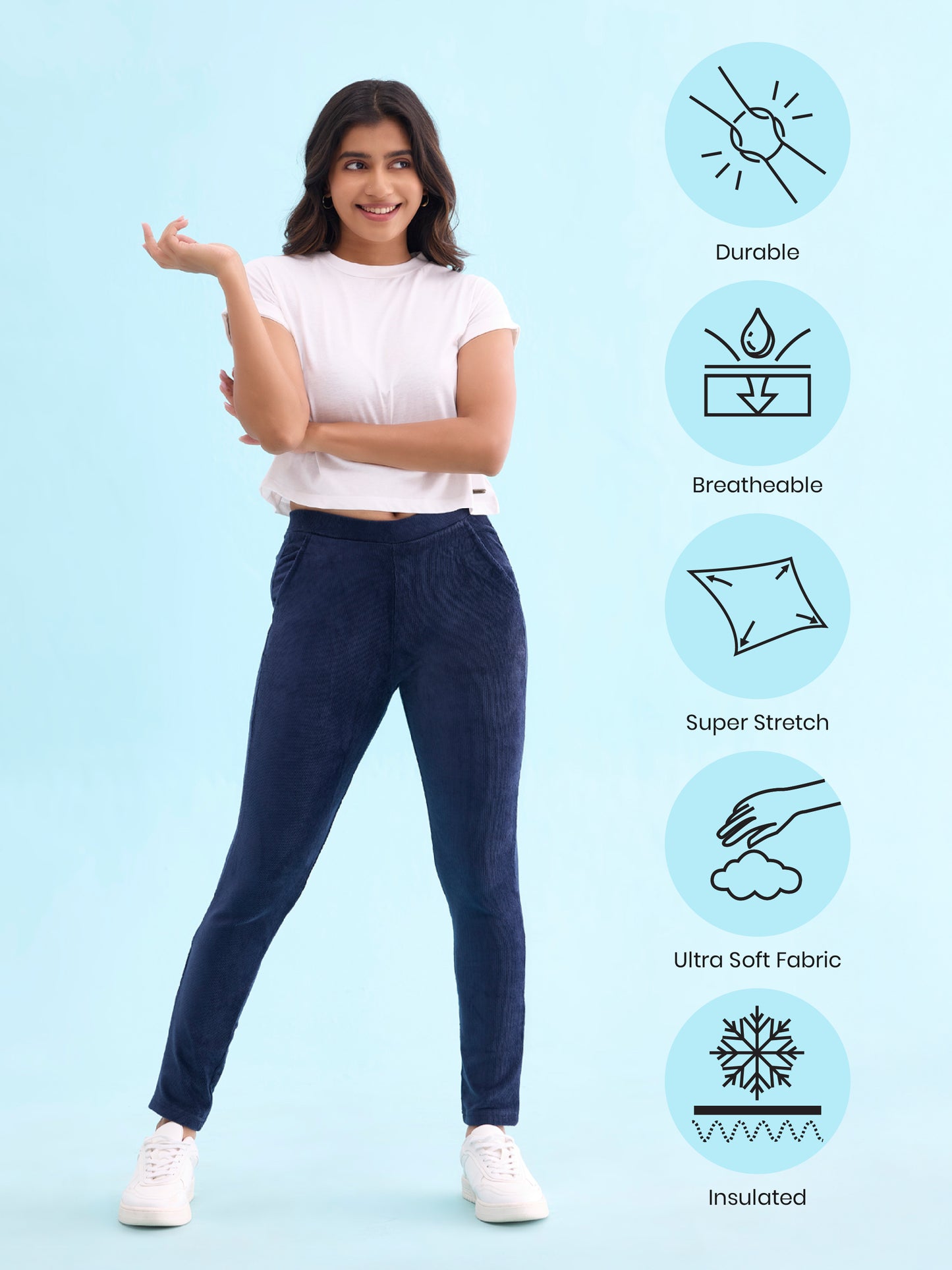 Durable

Breatheable

Super Stretch

Ultra Soft Fabric

Insulated