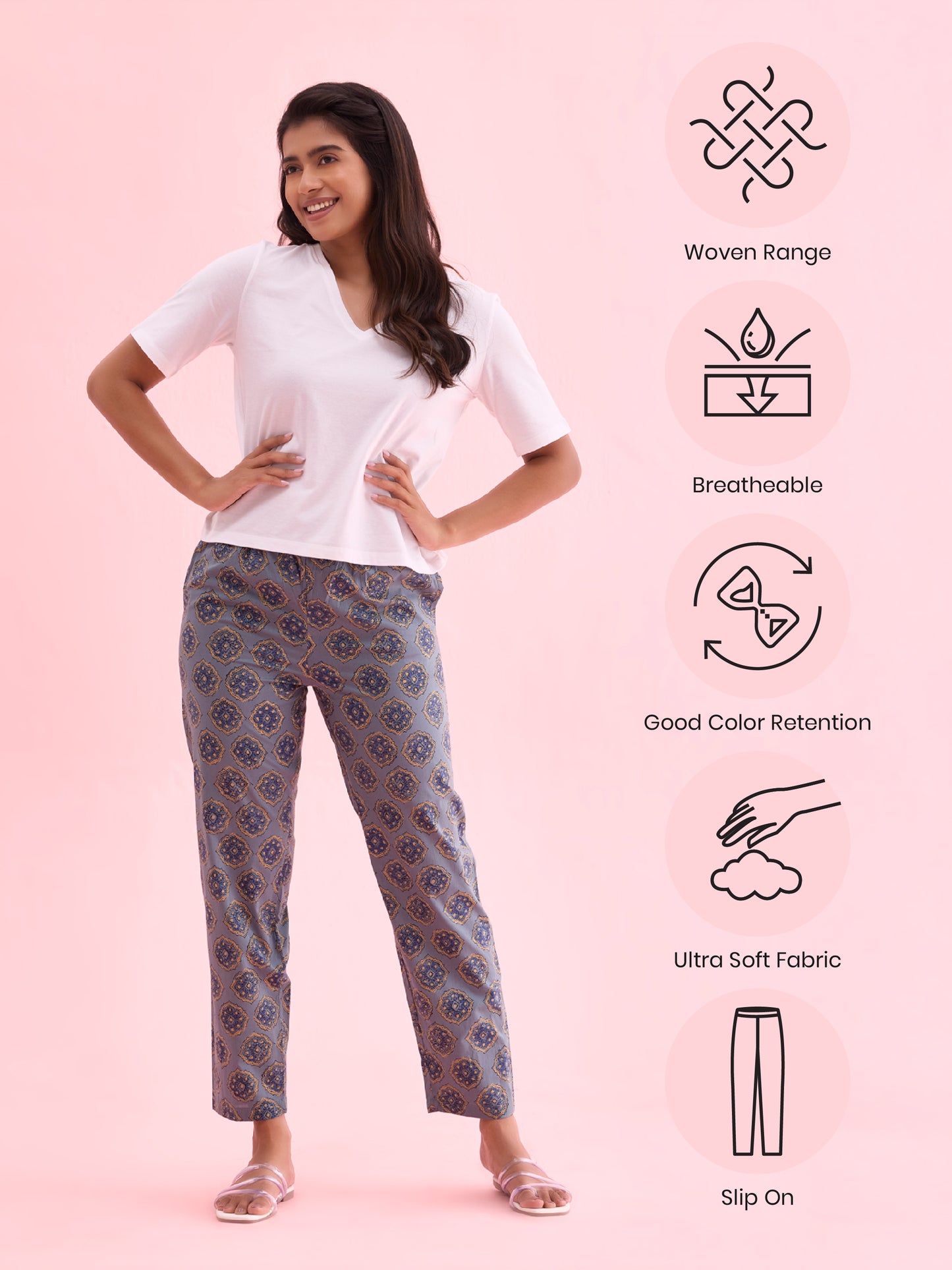 Woven Range

Breatheable

Good Color Retention

Ultra Soft Fabric

Slip On