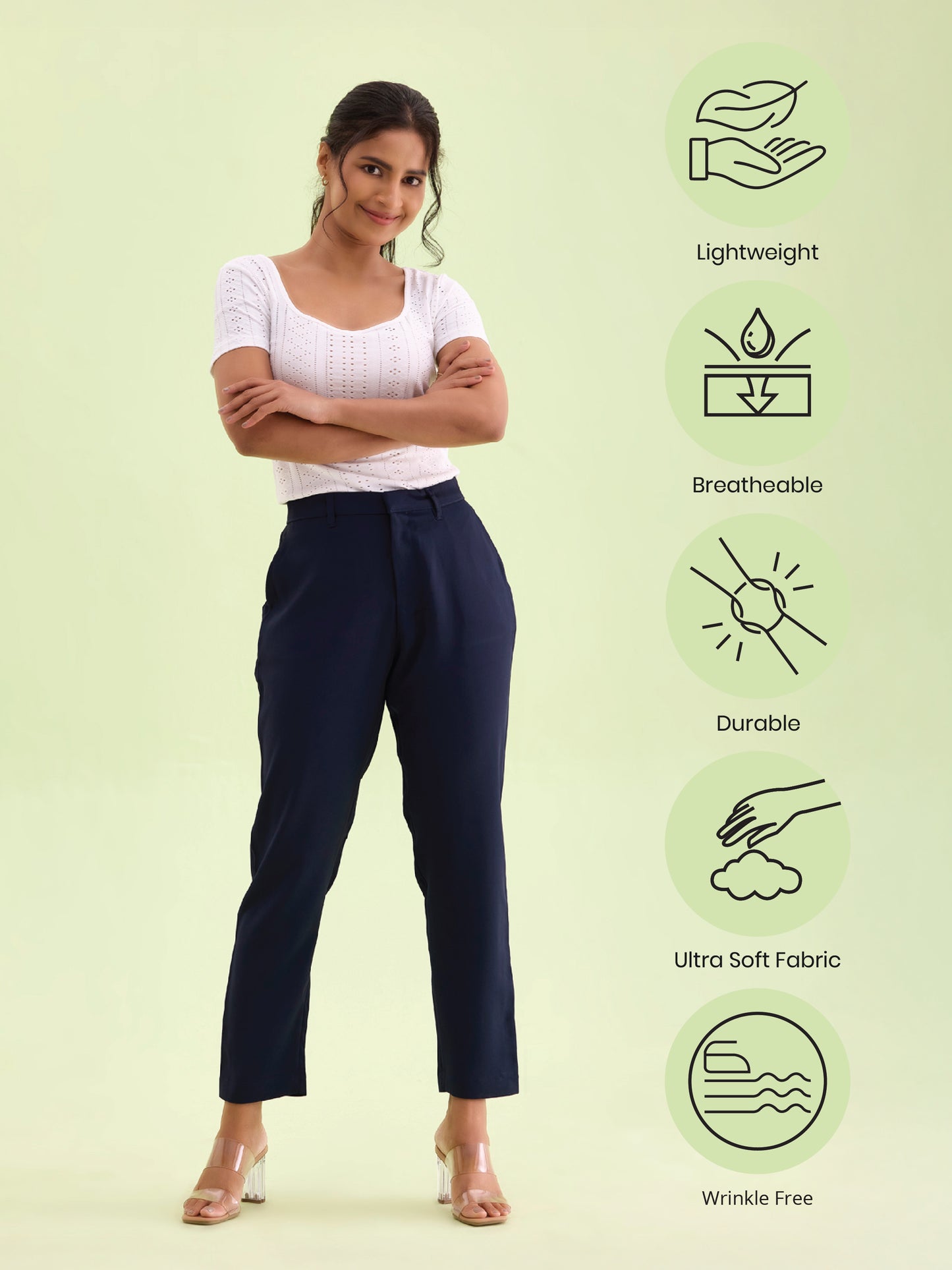 Lightweight

Breatheable

Durable

Ultra Soft Fabric

Wrinkle Free