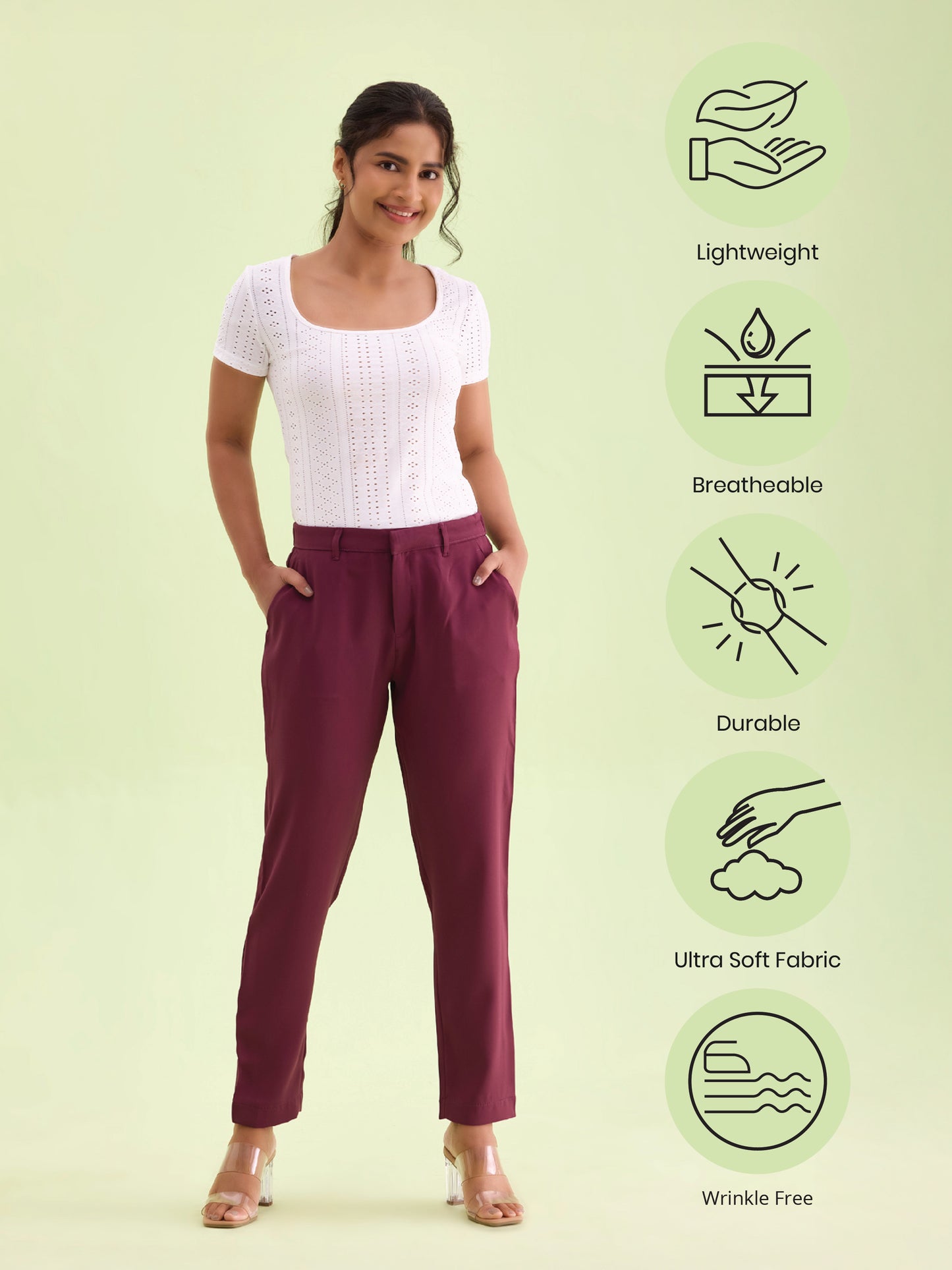 Lightweight

Breatheable

Durable

Ultra Soft Fabric

Wrinkle Free