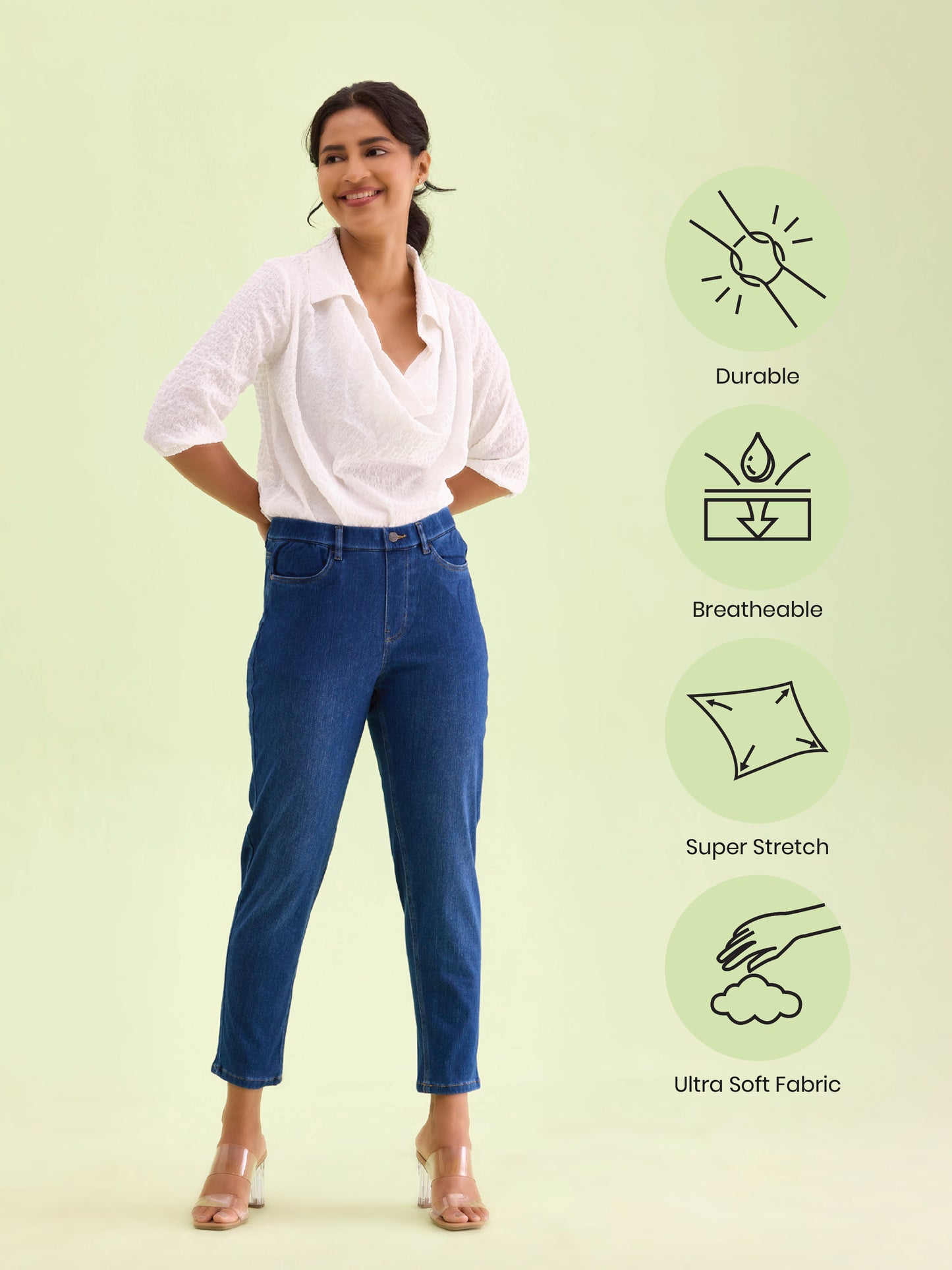 Durable

Breatheable

Super Stretch

Ultra Soft Fabric