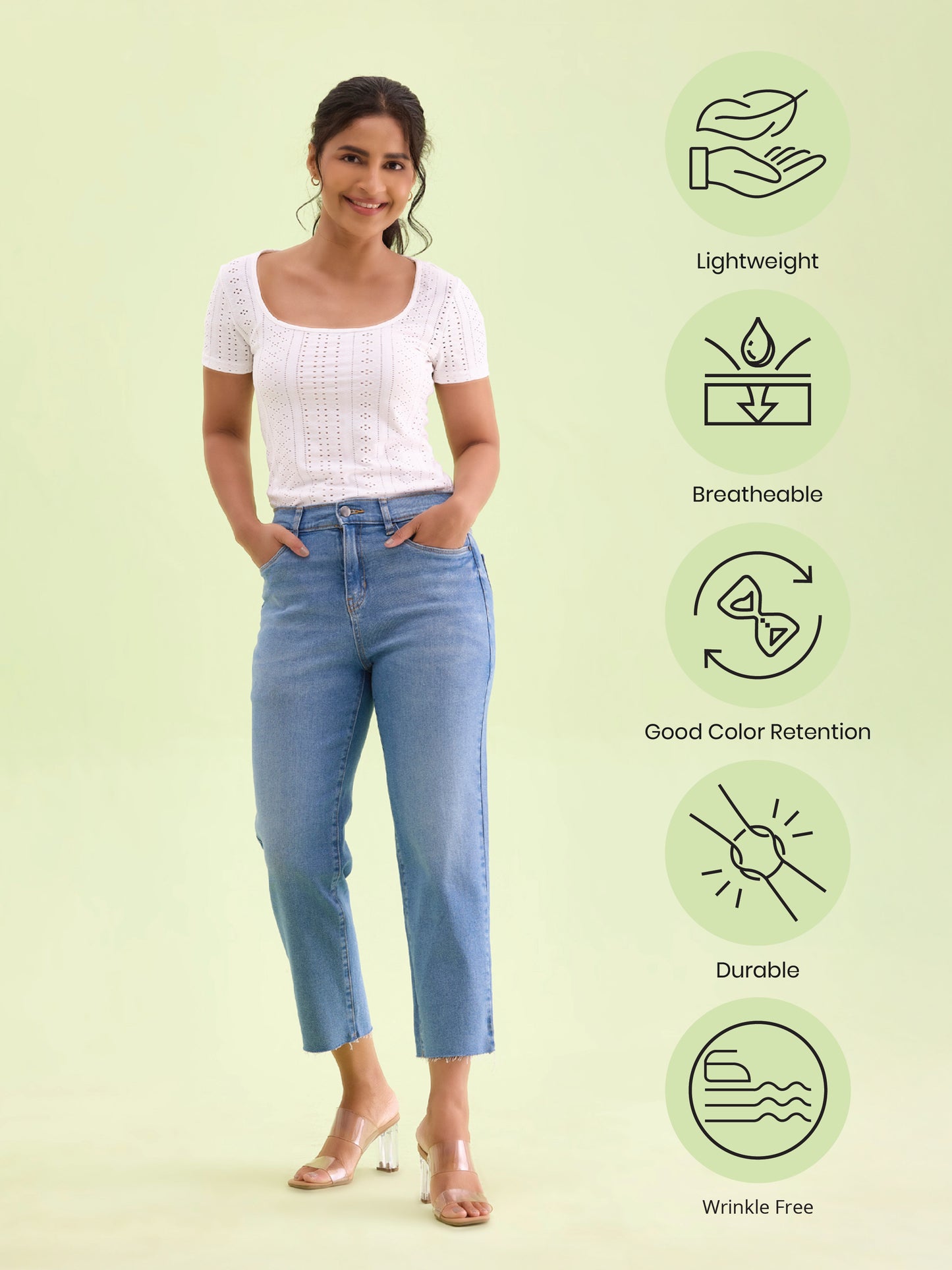 Lightweight

Breatheable

Good Color Retention

Durable

Wrinkle Free