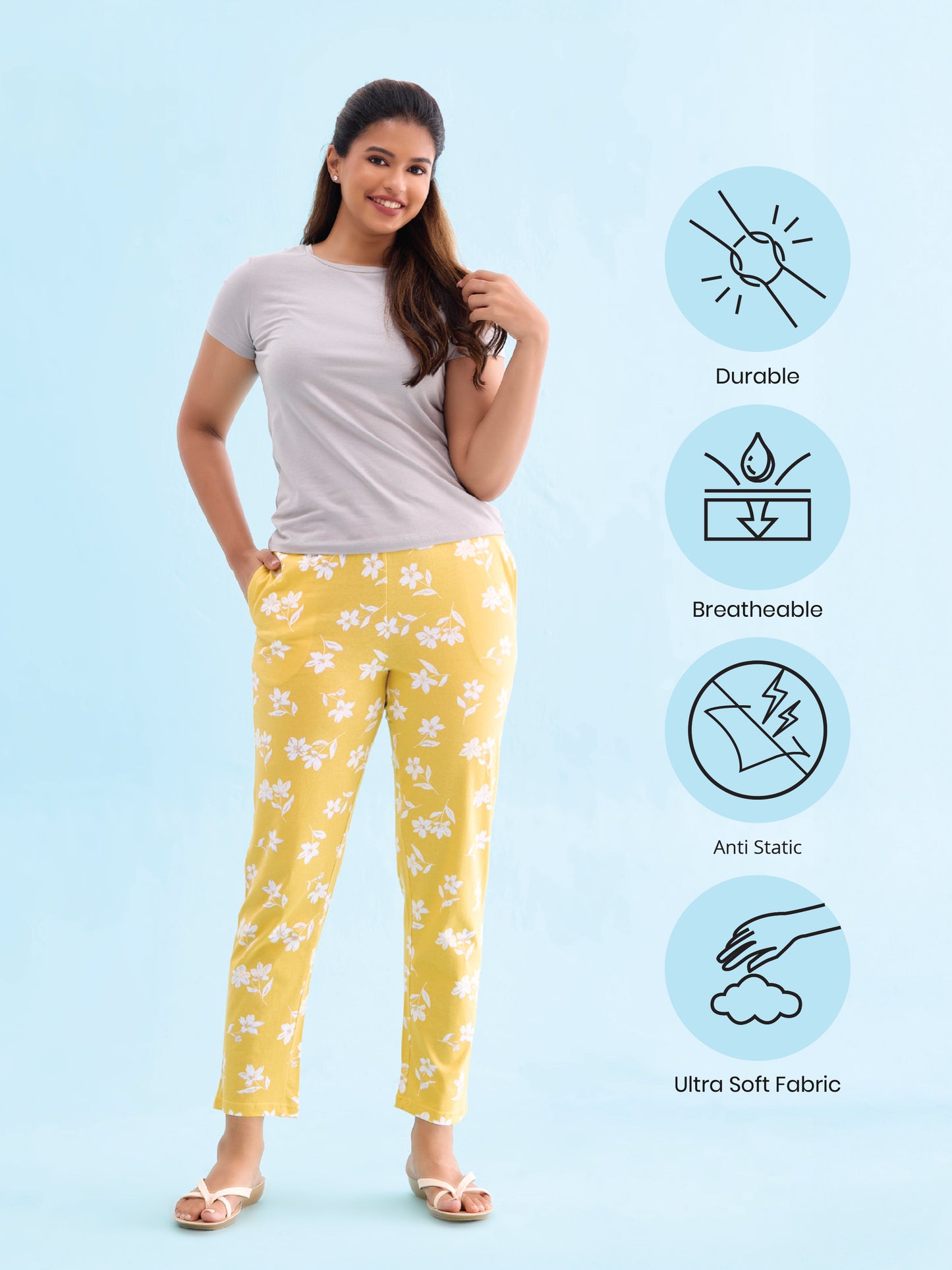 Durable

Breatheable

Anti Static

Ultra Soft Fabric