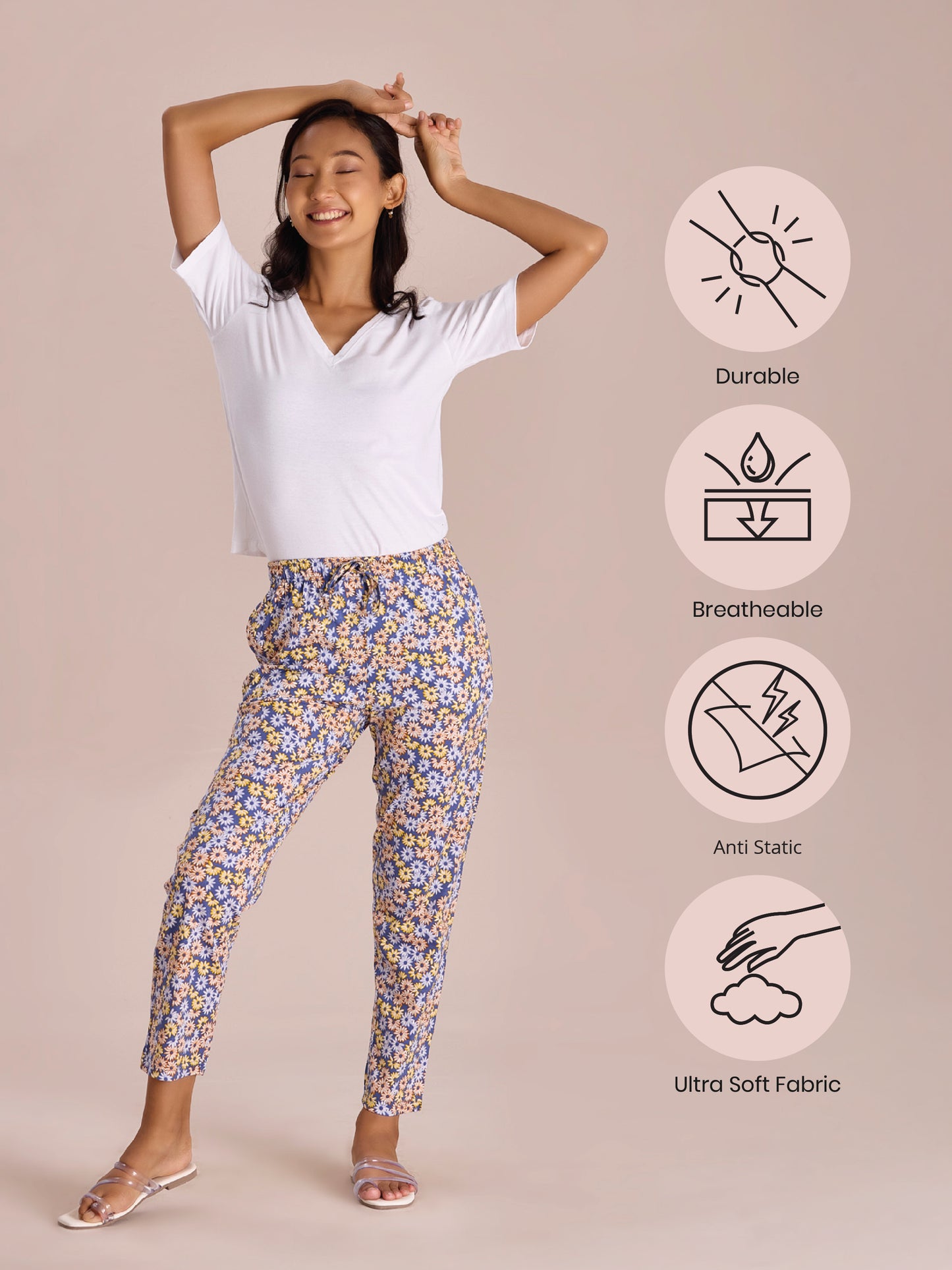 Durable

Breatheable

Anti Static

Ultra Soft Fabric