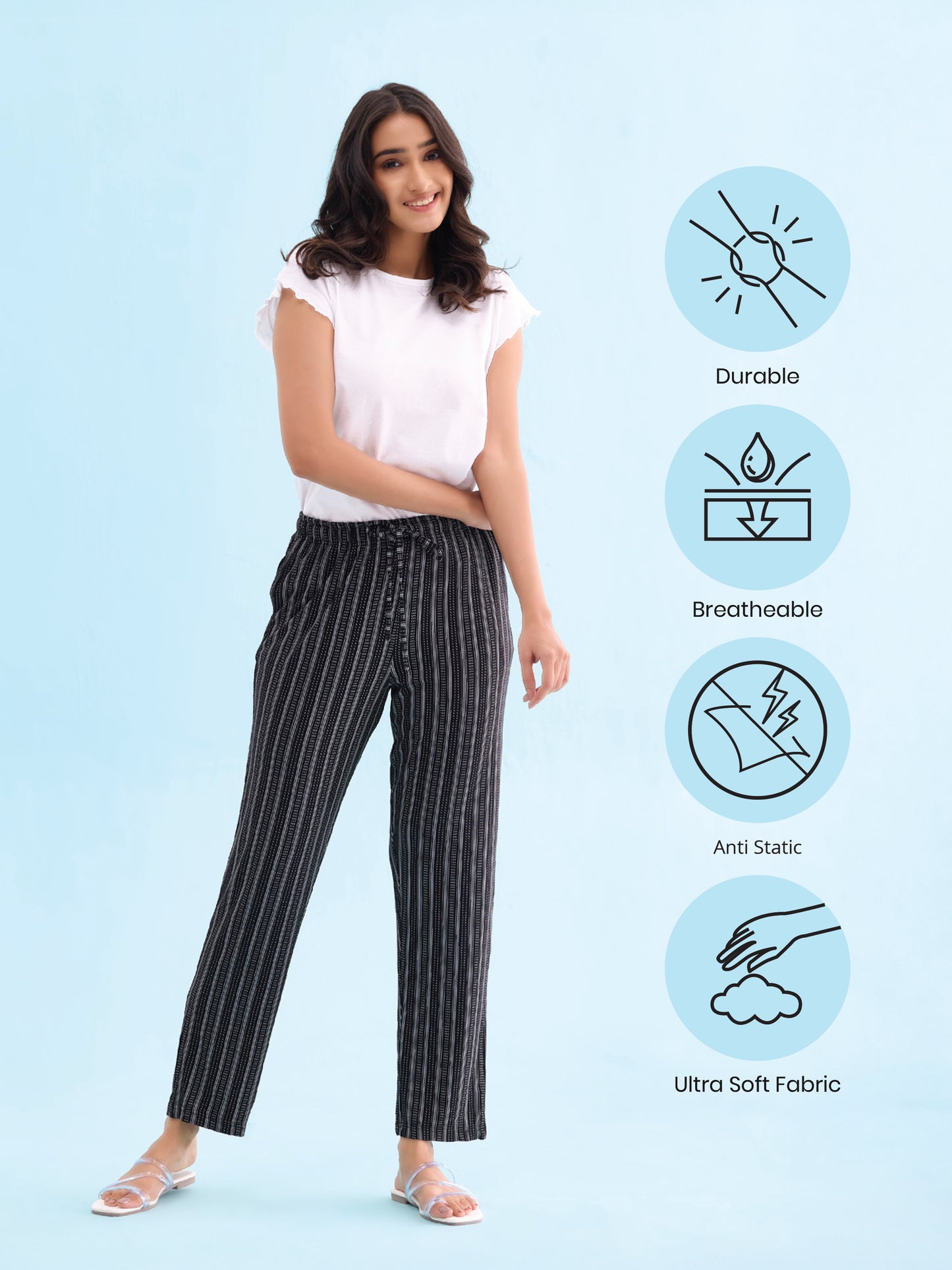 Durable

Breatheable

Anti Static

Ultra Soft Fabric