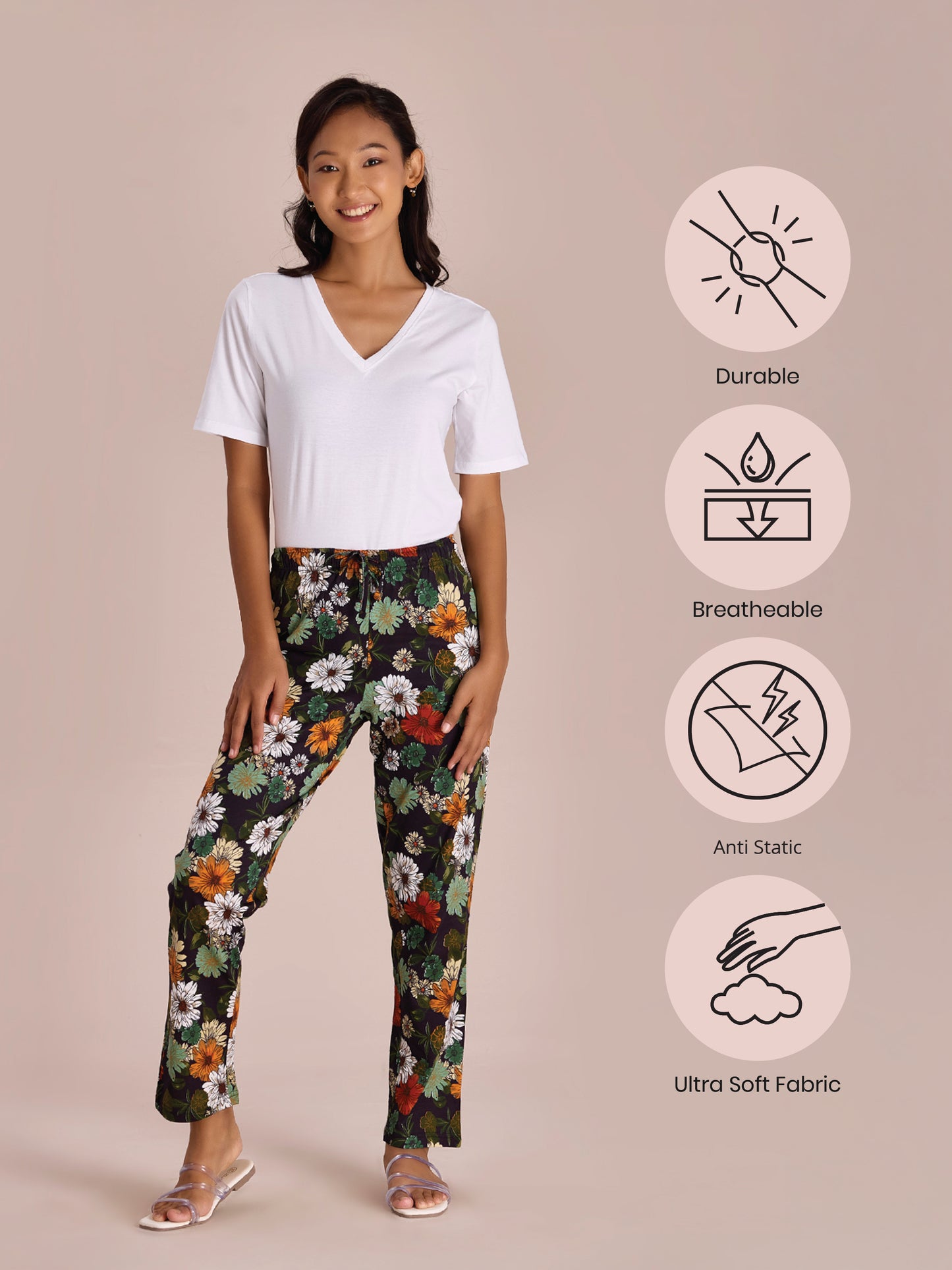 Durable

Breatheable

Anti Static

Ultra Soft Fabric